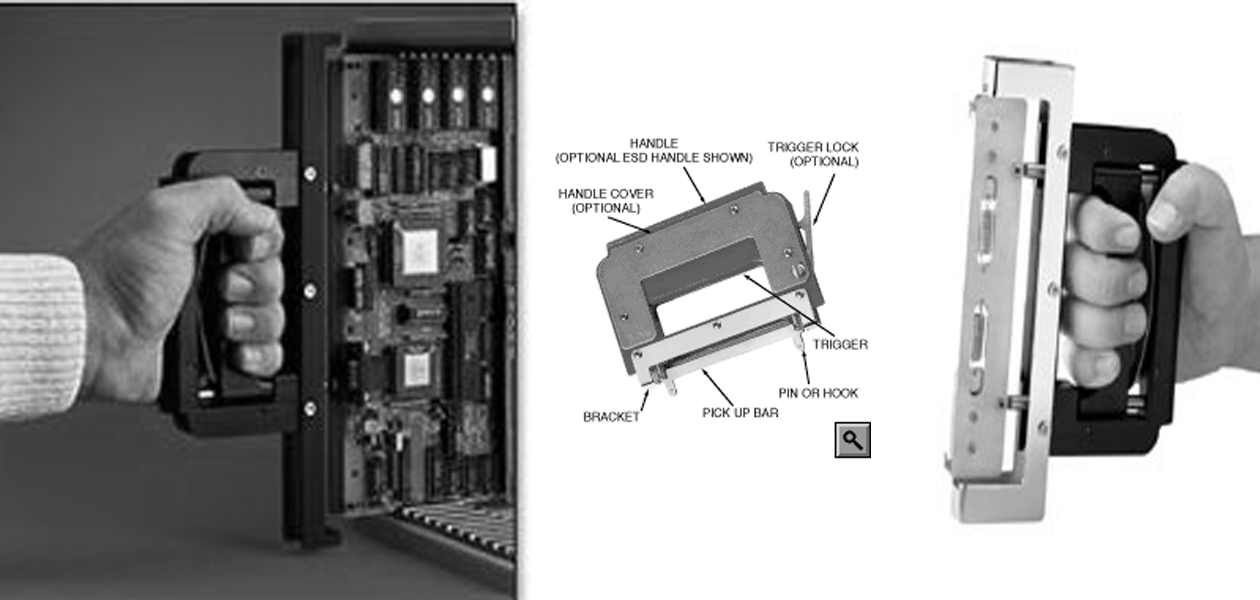 HANDLE
(OPTIONAL ESD HANDLE SHOWN)

TRIGGER LOCK
(OPTIONAL)

HANDLE COVER
(OPTIONAL)

TRIGGER

PIN OR HOOK

BRACKET

PICK UP BAR