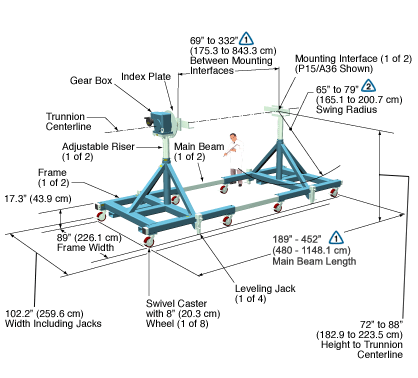 69" to 332" 1
(175.3 to 843.3 cm)
Between Mounting
Interfaces

Mounting Interface (1 of 2)
(P15/A36 Shown)

Gear Box

Index Plate

65" to 79" 2
(165.1 to 200.7 cm)
Swing Radius

Trunnion
Centerline

Adjustable Riser
(1 of 2)

Main Beam
(1 of 2)

Frame
(1 of 2)

17.3" (43.9 cm)

89" (226.1 cm)
Frame Width

189" - 452" 1
(480 - 1148.1 cm)
Main Beam Length

Leveling Jack
(1 of 4)

Swivel Caster
with 8" (20.3 cm)
Wheel (1 of 8)

102.2" (259.6 cm)
Width Including Jacks

72" to 88"
(182.9 to 223.5 cm)
Height to Trunnion
Centerline