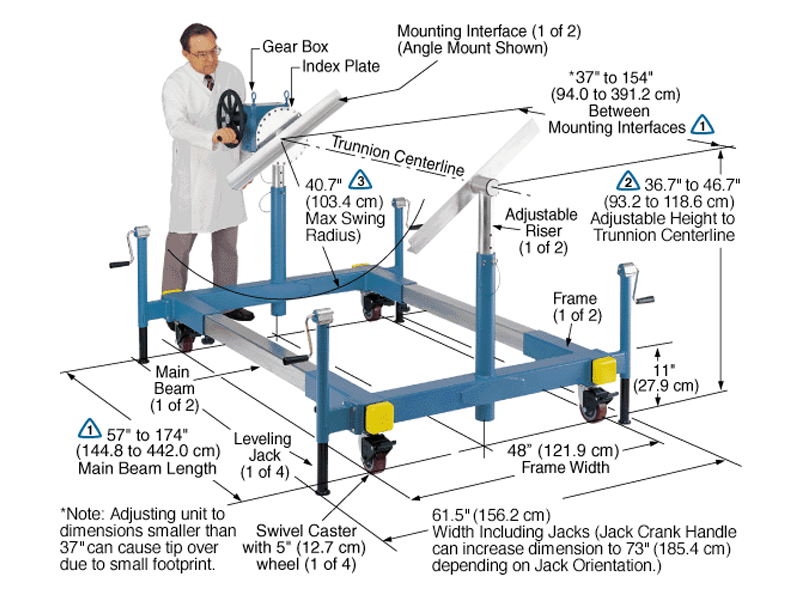 Gear Box

Index Plate

Mounting Interface (1 of 2)
(Angle Mount Shown)

*37" to 154"
(94.0 to 391.2 cm)
Between
Mounting Interfaces 1

Trunnion Centerline

40.7" 3
(103.4 cm)
Max Swing
Radius)

2 36.7" to 46.7"
(93.2 to 118.6 cm)
Adjustable Height to
Trunnion Centerline

Adjustable
Riser
(1 of 2)

Frame
(1 of 2)

11"
(27.9 cm)

Main
Beam
(1 of 2)

1 57" to 174"
(144.8 to 442.0 cm)
Main Beam Length

Leveling
Jack
(1 of 4)

48" (121.9 cm)
Frame Width

*Note: Adjusting unit to dimensions smaller than 37" can cause tip over due to small footprint.

Swivel Caster
with 5" (12.7 cm)
wheel (1 of 4)

61.5" (156.2 cm)
Width Including Jacks (Jack Crank Handle can increase dimension to 73" (185.4 cm) depending on Jack Orientation.)