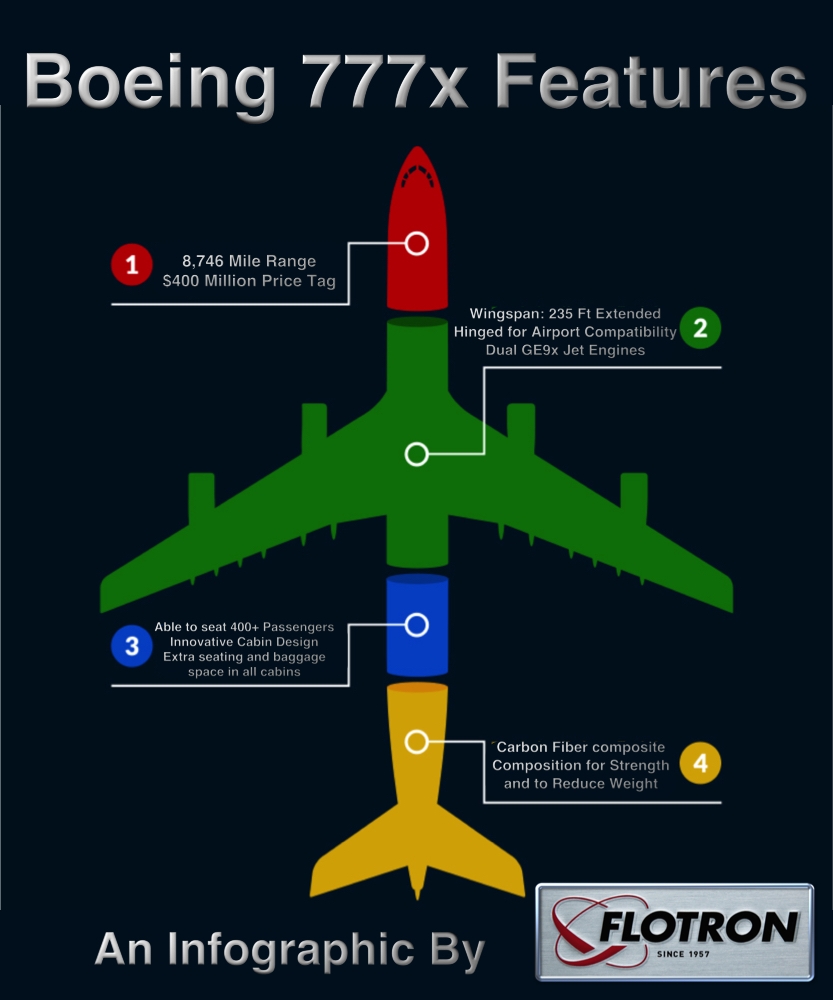 Boeing 777x Features

1
8,746 Mile Range
$400 Million Price Tag

Wingspan: 235 Ft Extended
Hinged for Airport Compatibility
Dual GE9x Jet Engines
2

3
Able to seat 400+ Passengers
Innovative Cabin Design
Extra seating and baggage space in all cabins

Carbon Fiber composite
Composition for Strength
and to Reduce Weight
4

An Infographic By
FLOTRON
SINCE 1957